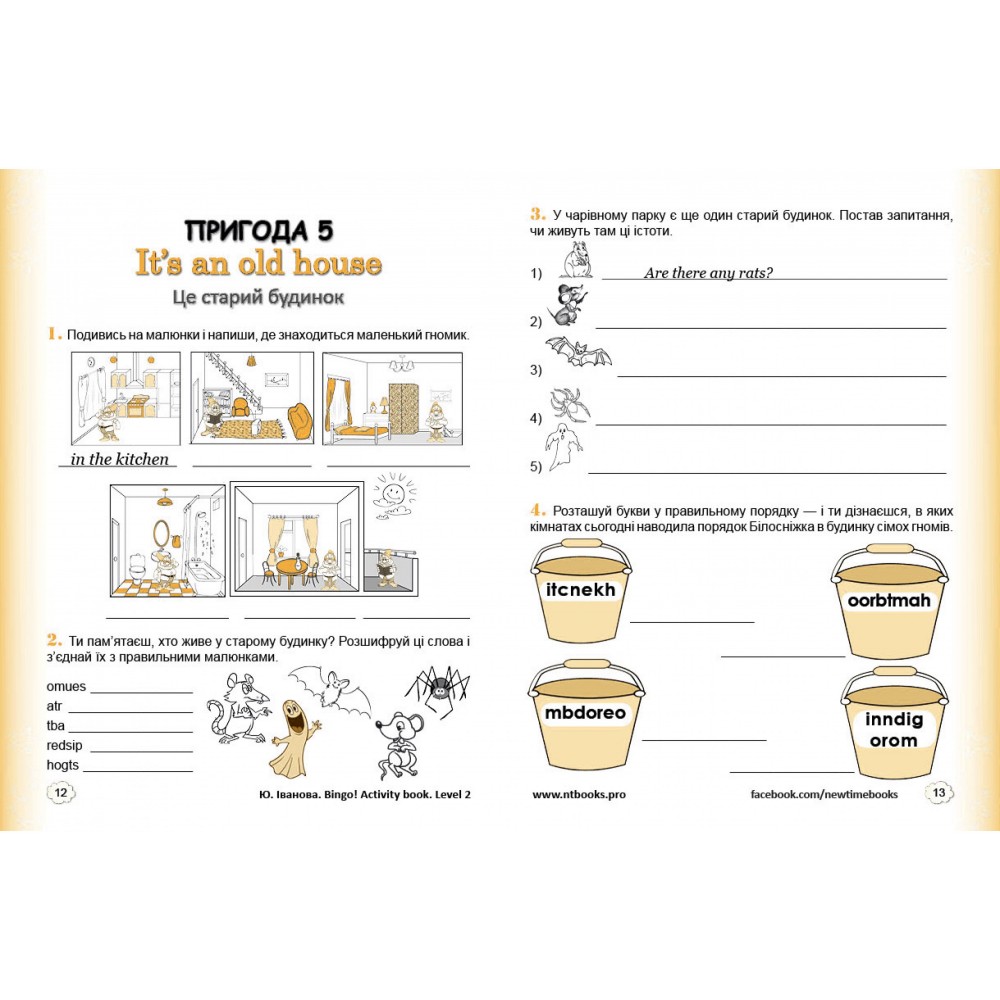 ПРИГОДА 5
It's an old house
Це старий будинок

1. Подивись на малюнки і напиши, де знаходиться маленький гномик.

in the kitchen

2. Ти пам'ятаєш, хто живе у старому будинку? Розшифруй ці слова і з'єднай їх з правильними малюнками.

omues
atr
tba
redsip
hogts

12 Ю. Іванова. Bingo! Activity book. Level 2

3. У чарівному парку є ще один старий будинок. Постав запитання, чи живуть там ці істоти.

1) Are there any rats?
2)
3)
4)
5)

4. Розташуй букви у правильному порядку — і ти дізнаєшся, в яких кімнатах сьогодні наводила порядок Білосніжка в будинку сімох гномів.

itcnekh
oorbtmah
mbdoreo
inndig orom

www.ntbooks.pro facebook.com/newtimebooks 13