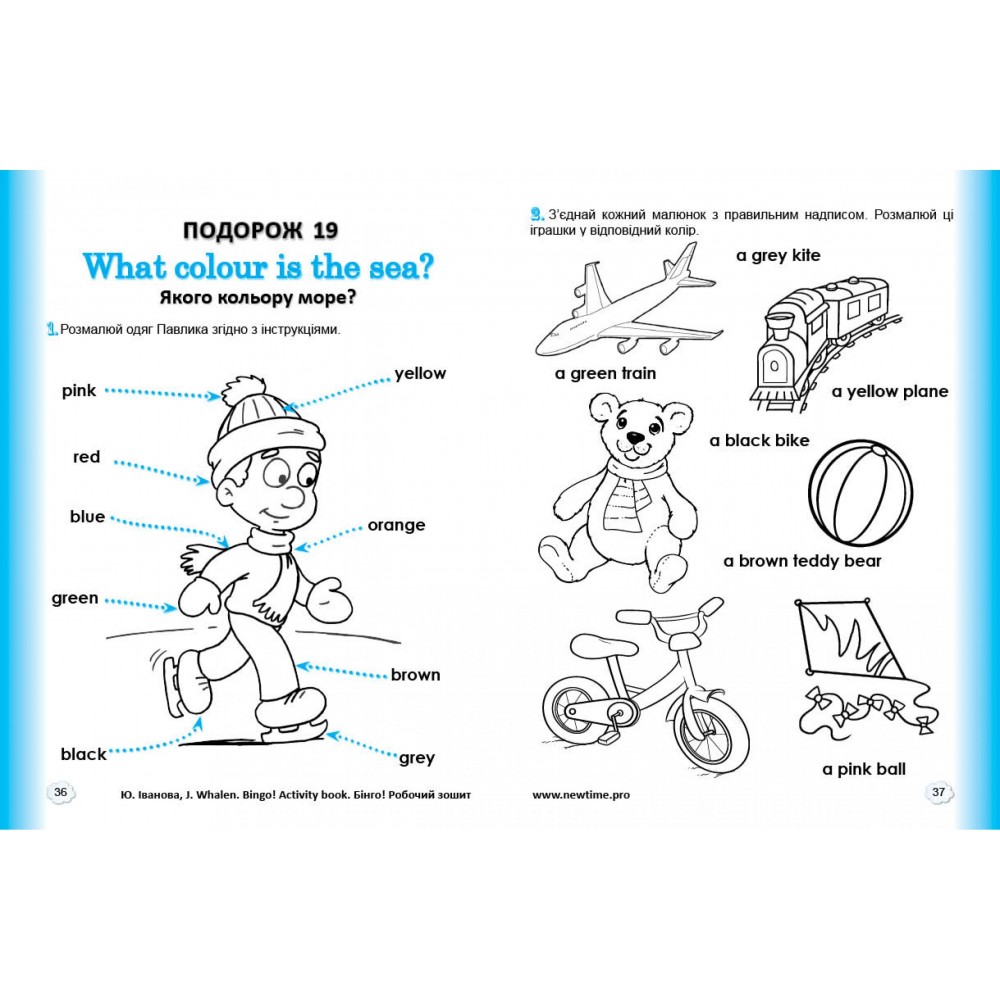 ПОДОРОЖ 19

What colour is the sea?

Якого кольору море?

1. Розмалюй одяг Павлика згідно з інструкціями.

pink

yellow

red

blue

orange

green

brown

black

grey

36

Ю. Іванова, J. Whalen. Bingo! Activity book. Бінго! Робочий зошит

2. З'єднай кожний малюнок з правильним надписом. Розмалюй ці іграшки у відповідний колір.

a grey kite

a green train

a yellow plane

a black bike

a brown teddy bear

a pink ball

www.newtime.pro

37